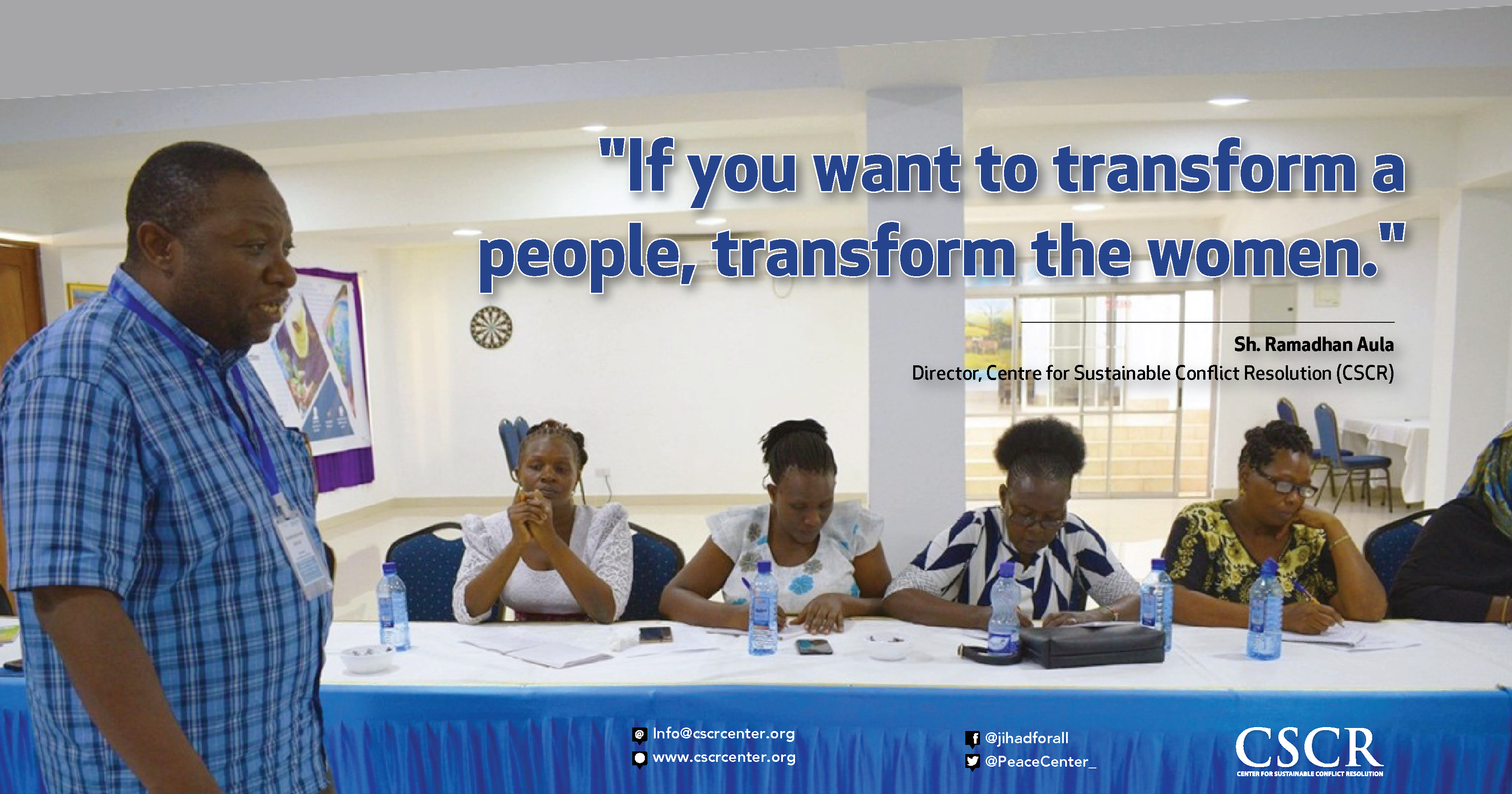 "If you want to transform a people, transform the women."

Sh. Ramadhan Aula
Director, Centre for Sustainable Conflict Resolution (CSCR)

Info@cscrcenter.org
www.cscrcenter.org

@jihadforall
@PeaceCenter_

CSCR
CENTER FOR SUSTAINABLE CONFLICT RESOLUTION